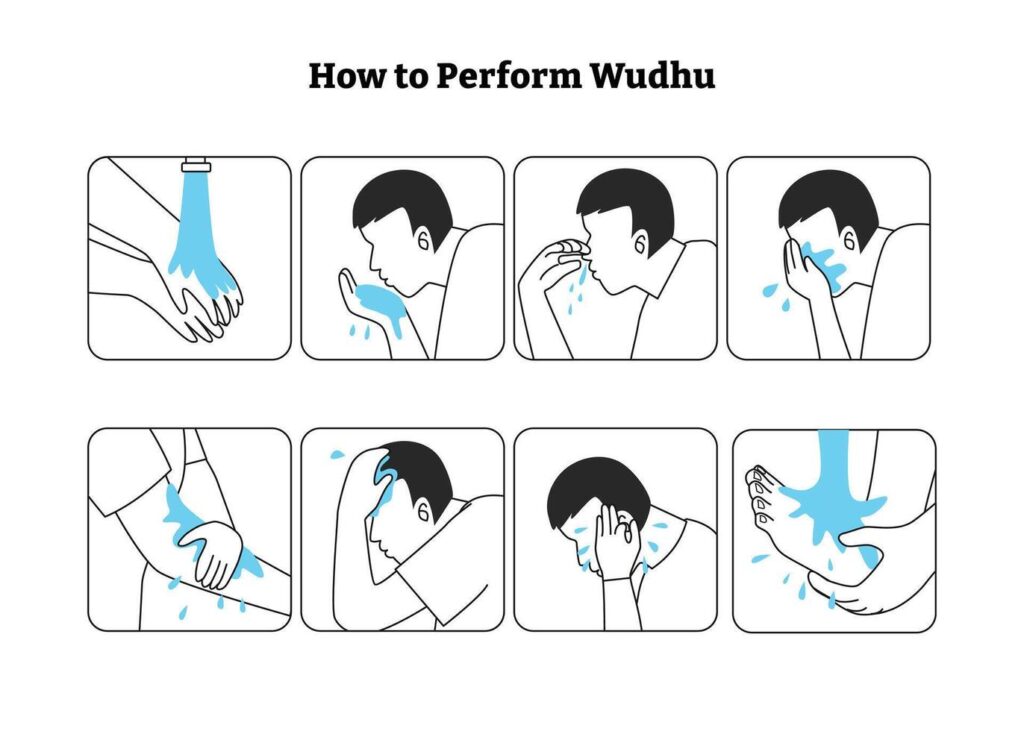 How to Perform Wudhu